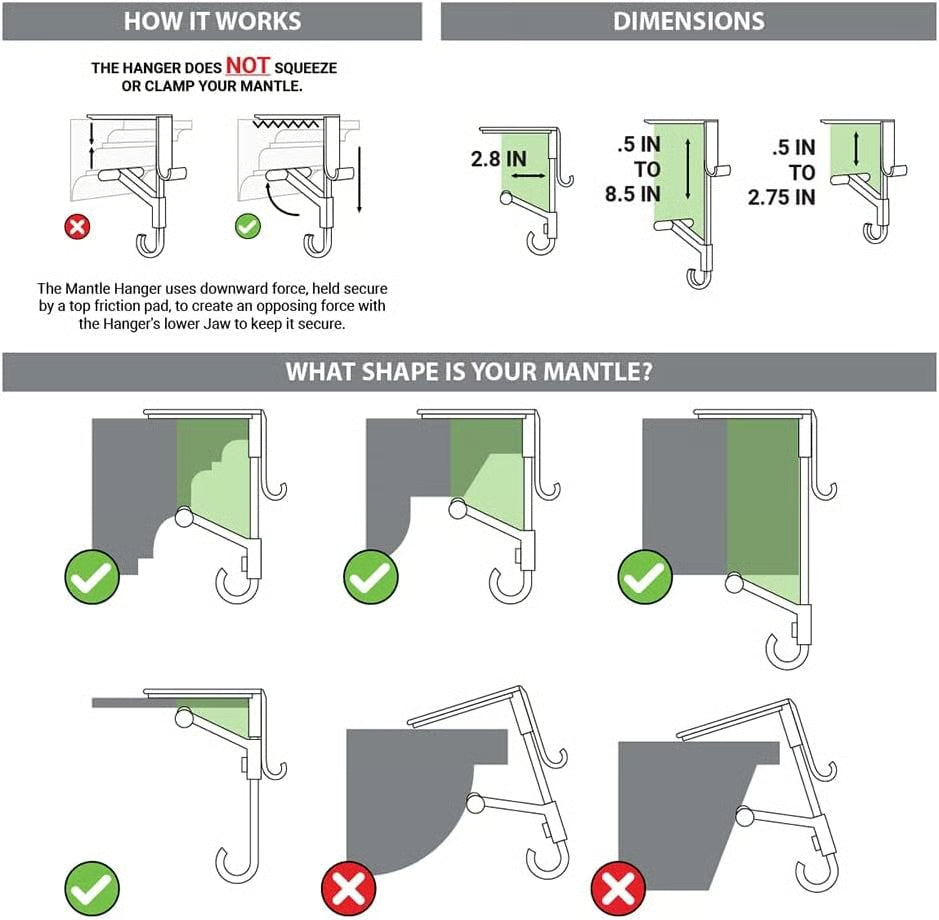 HOW IT WORKS

THE HANGER DOES NOT SQUEEZE OR CLAMP YOUR MANTLE.

The Mantle Hanger uses downward force, held secure by a top friction pad, to create an opposing force with the Hanger's lower Jaw to keep it secure.

DIMENSIONS

2.8 IN

.5 IN TO 8.5 IN

.5 IN TO 2.75 IN

WHAT SHAPE IS YOUR MANTLE?